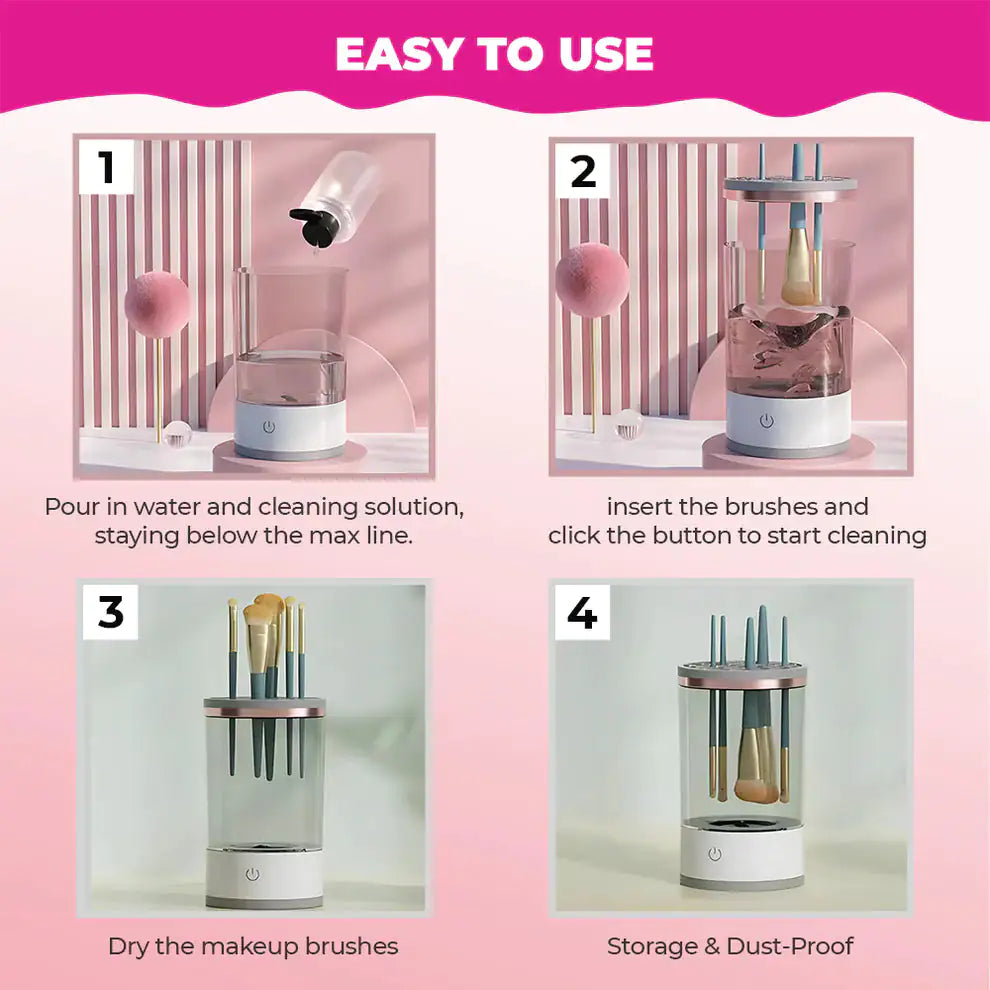 EASY TO USE

1

Pour in water and cleaning solution, staying below the max line.

2

insert the brushes and click the button to start cleaning

3

Dry the makeup brushes

4

Storage & Dust-Proof